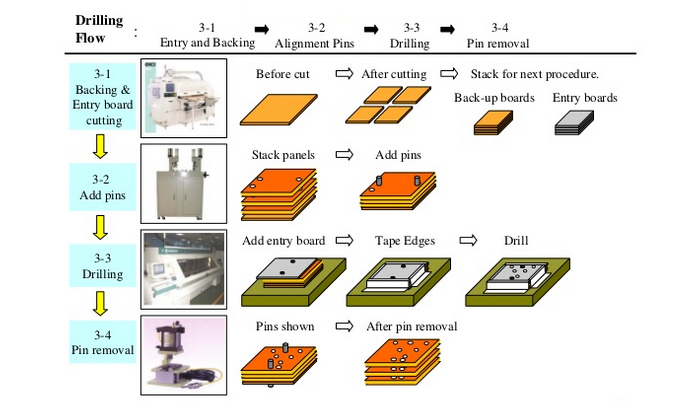 Drilling Flow : 3-1 Entry and Backing ➡ 3-2 Alignment Pins ➡ 3-3 Drilling ➡ 3-4 Pin removal

3-1 Backing & Entry board cutting

Before cut ⇨ After cutting ⇨ Stack for next procedure.

Back-up boards Entry boards

3-2 Add pins

Stack panels ⇨ Add pins

3-3 Drilling

Add entry board ⇨ Tape Edges ⇨ Drill

3-4 Pin removal

Pins shown ⇨ After pin removal